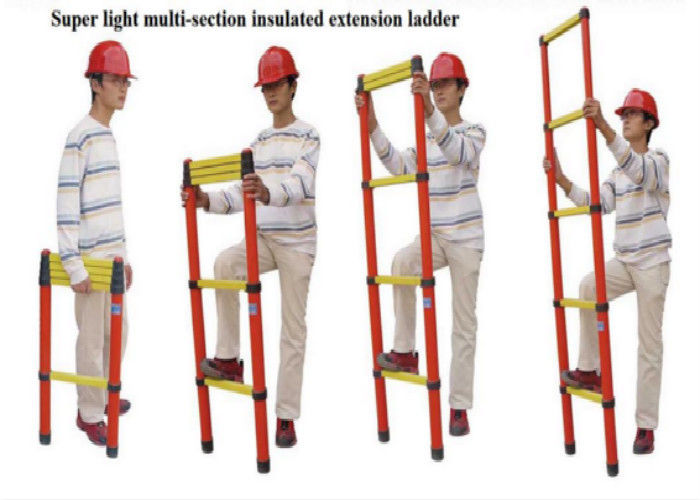 Super light multi-section insulated extension ladder